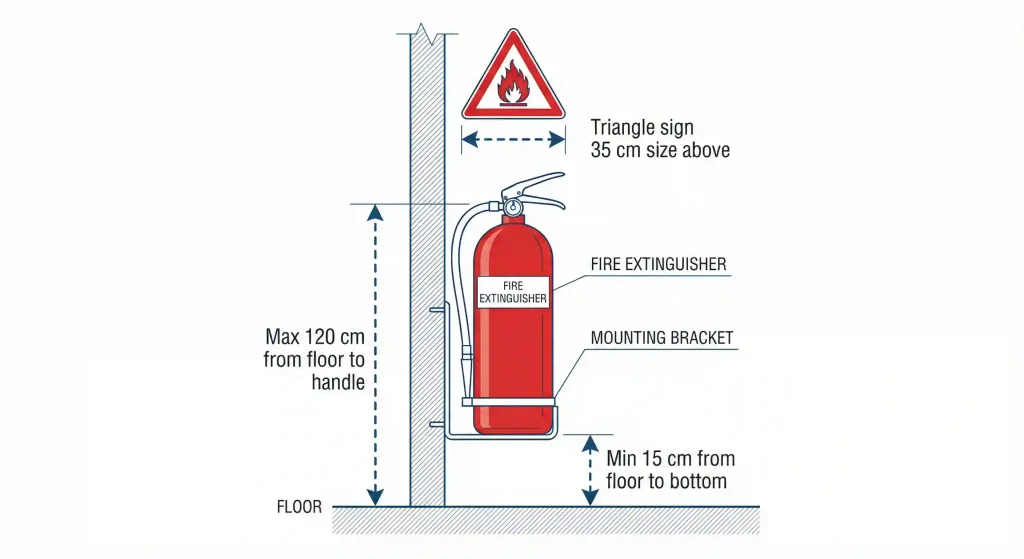 Triangle sign
35 cm size above

FIRE EXTINGUISHER

FIRE EXTINGUISHER

MOUNTING BRACKET

Max 120 cm from floor to handle

Min 15 cm from floor to bottom

FLOOR