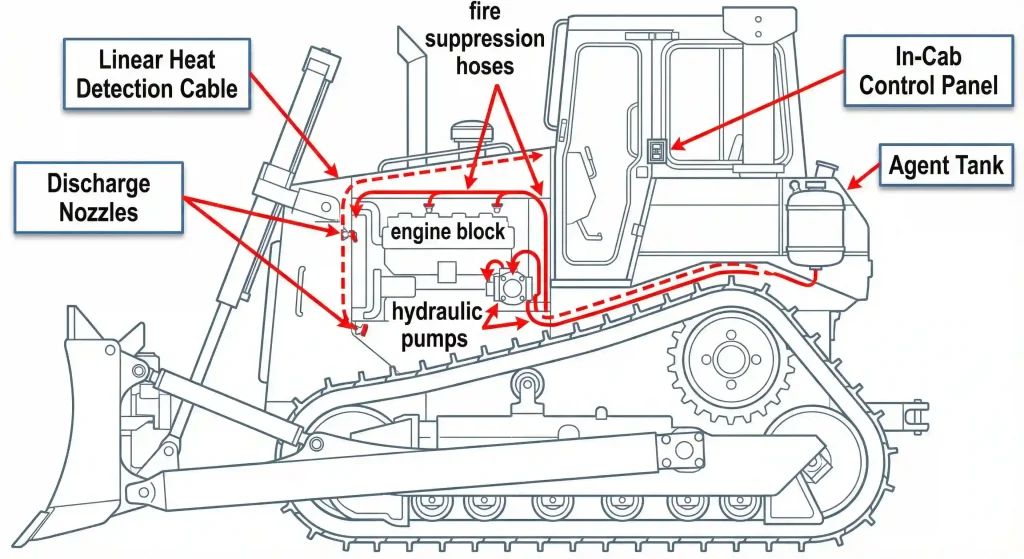 Linear Heat Detection Cable

fire suppression hoses

In-Cab Control Panel

Agent Tank

Discharge Nozzles

engine block

hydraulic pumps