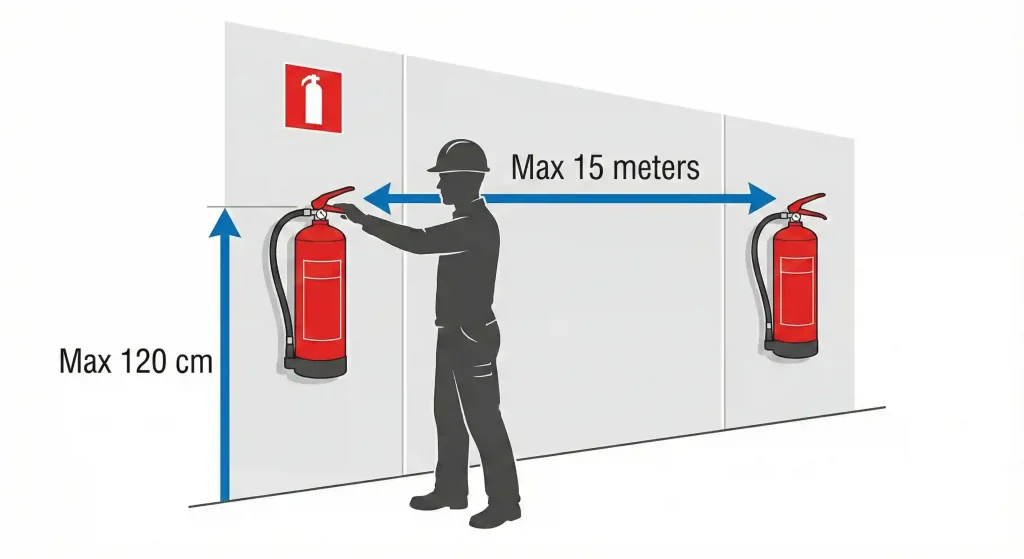 Max 15 meters

Max 120 cm