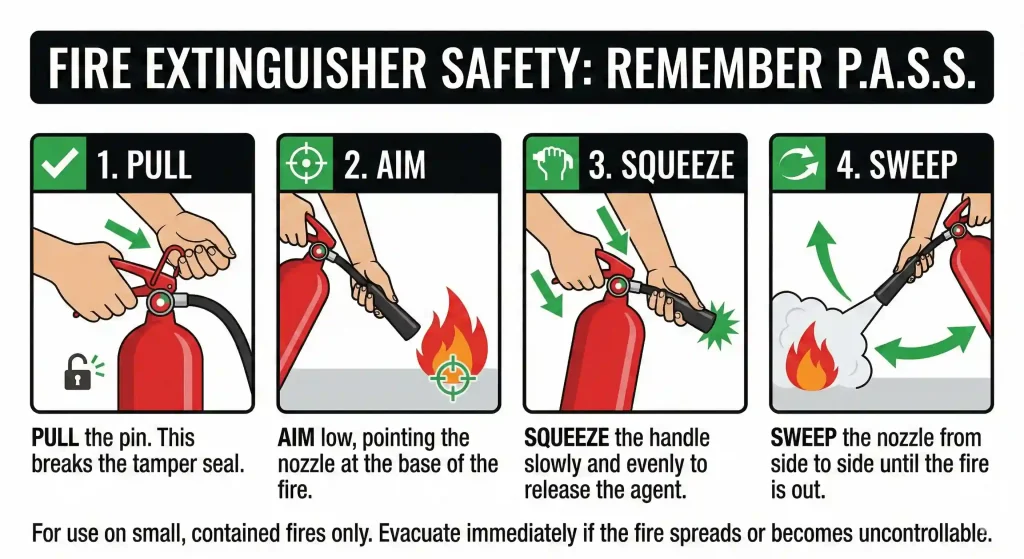 FIRE EXTINGUISHER SAFETY: REMEMBER P.A.S.S.

1. PULL

PULL the pin. This breaks the tamper seal.

2. AIM

AIM low, pointing the nozzle at the base of the fire.

3. SQUEEZE

SQUEEZE the handle slowly and evenly to release the agent.

4. SWEEP

SWEEP the nozzle from side to side until the fire is out.

For use on small, contained fires only. Evacuate immediately if the fire spreads or becomes uncontrollable.